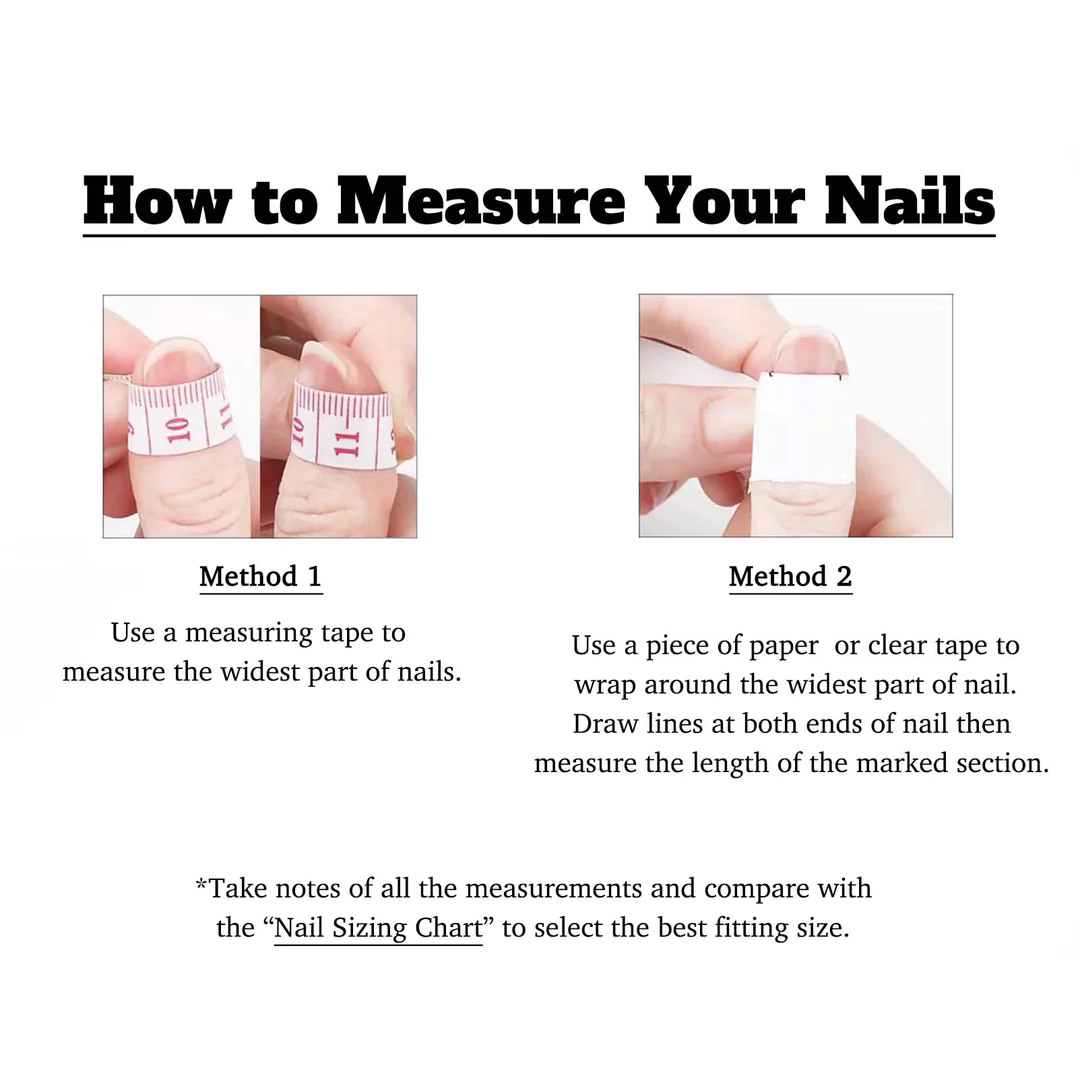 How to Measure Your Nails

10 11

10 11

Method 1

Use a measuring tape to measure the widest part of nails.

Method 2

Use a piece of paper  or clear tape to wrap around the widest part of nail. Draw lines at both ends of nail then measure the length of the marked section.

*Take notes of all the measurements and compare with the “Nail Sizing Chart” to select the best fitting size.